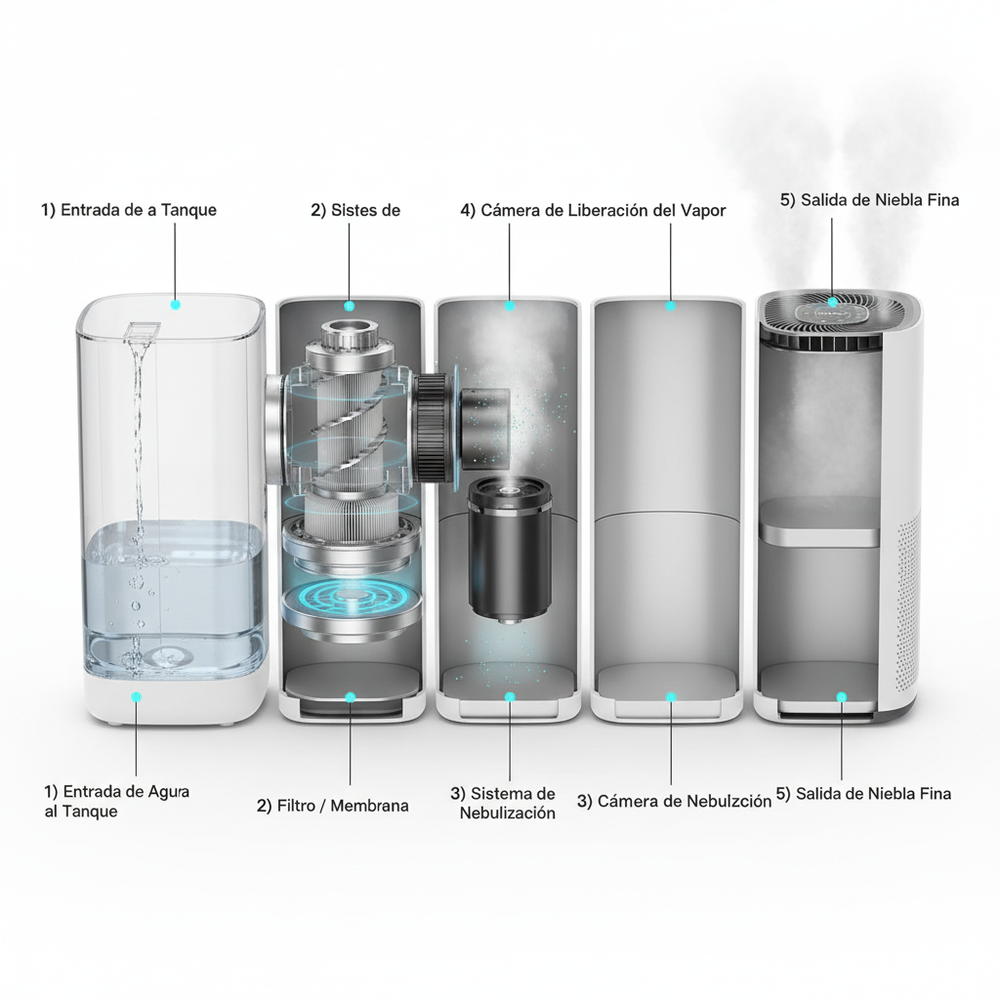 1) Entrada de a Tanque

2) Sistes de

4) Cámera de Liberación del Vapor

5) Salida de Niebla Fina

1) Entrada de Agura al Tanque

2) Filtro / Membrana

3) Sistema de Nebulización

3) Cámera de Nebulzción

5) Salida de Niebla Fina